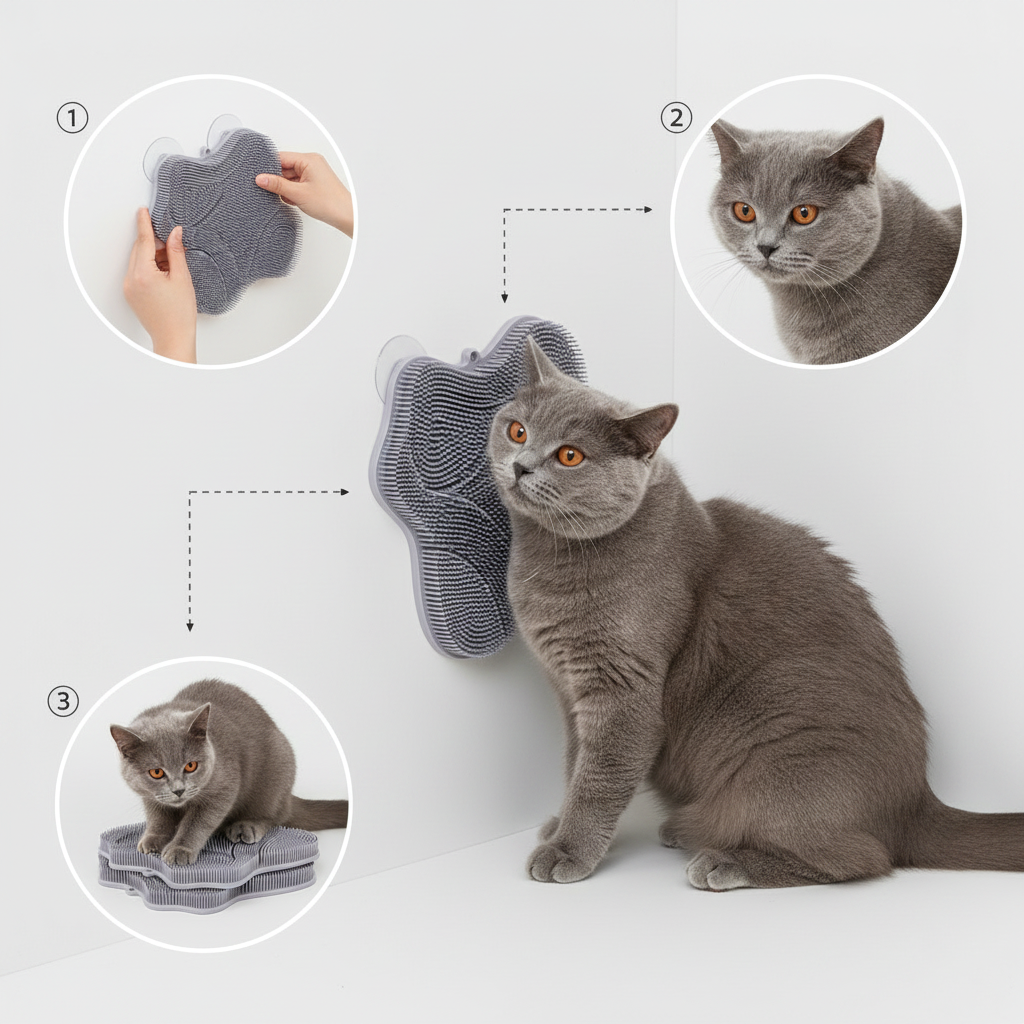 ①
②
③